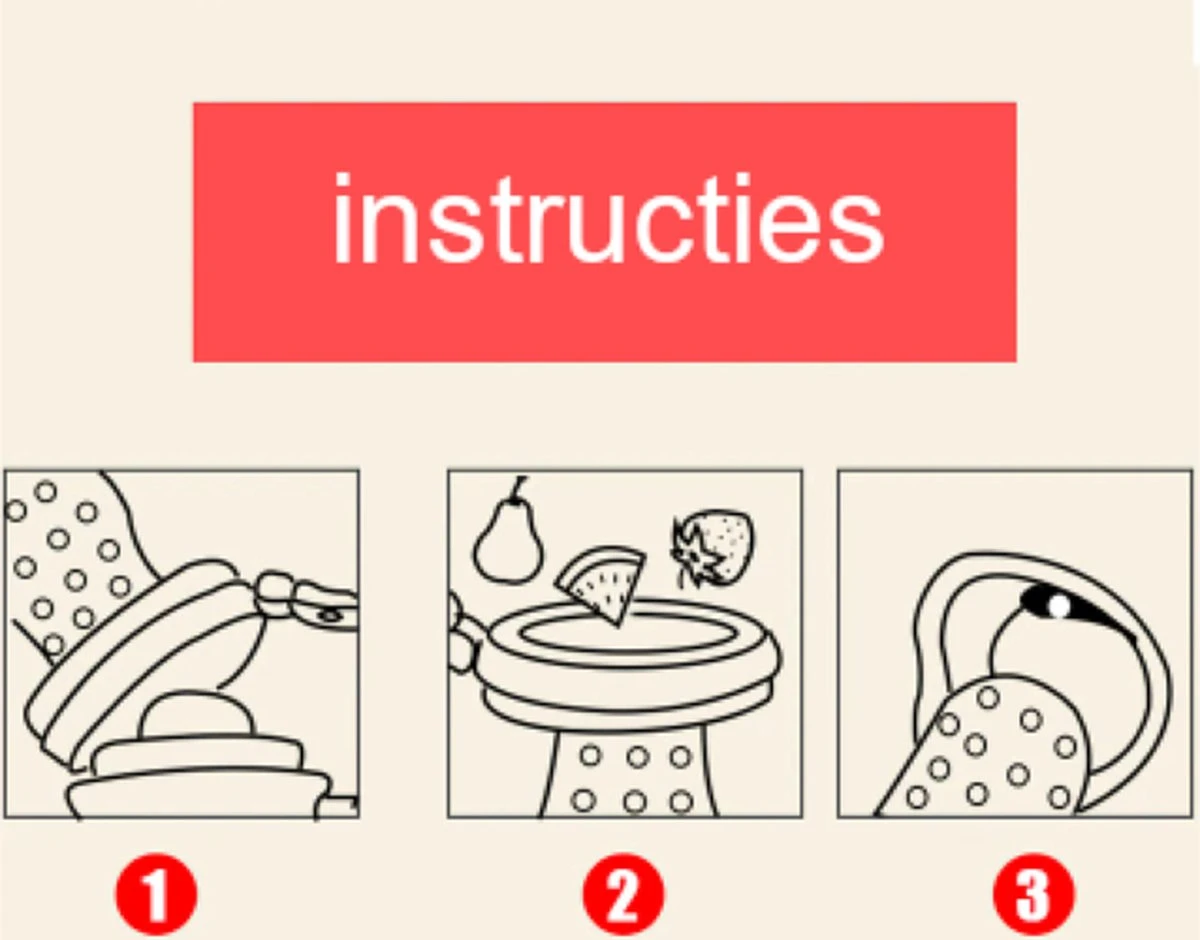 instructies

1

2

3