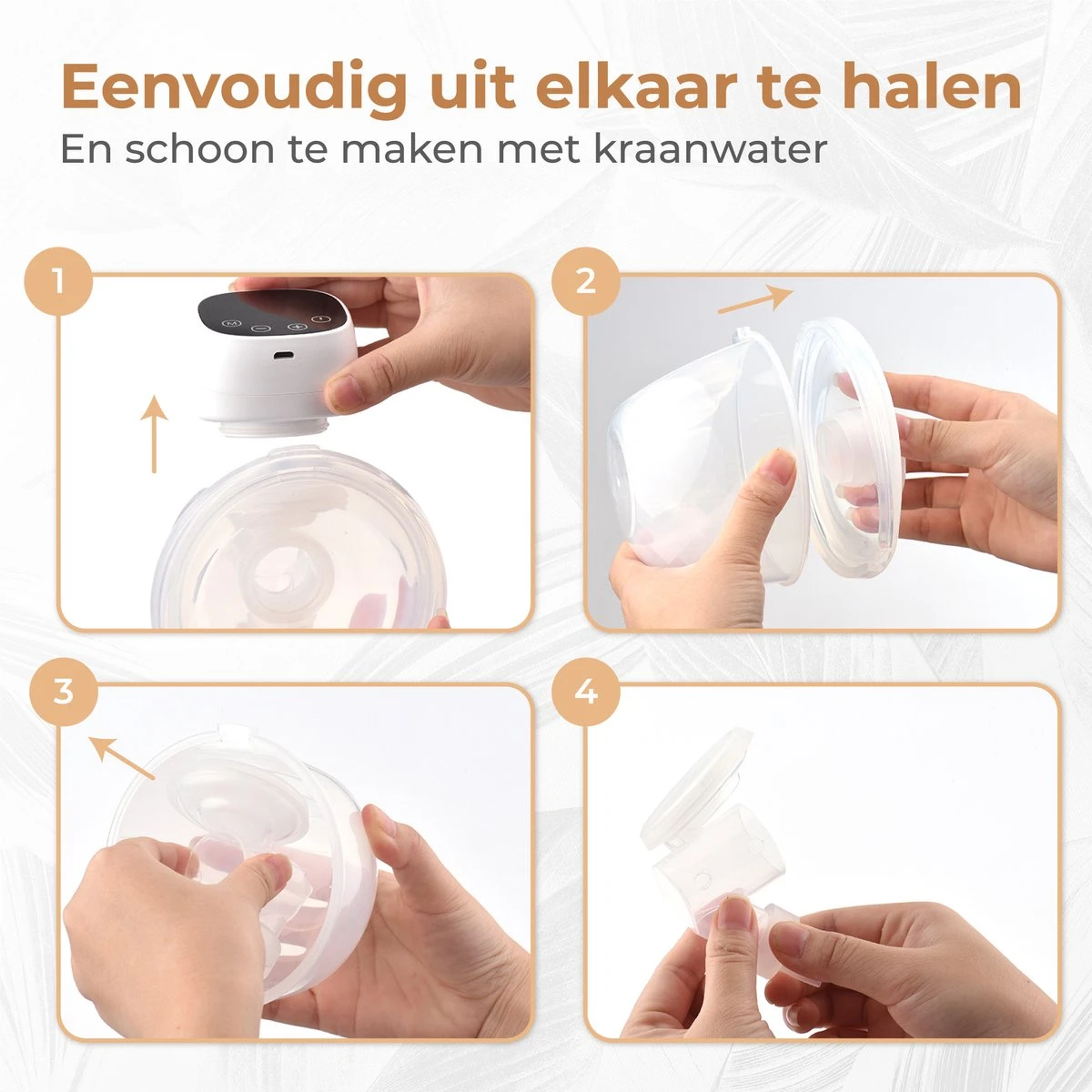 Eenvoudig uit elkaar te halen
En schoon te maken met kraanwater

1

2

3

4