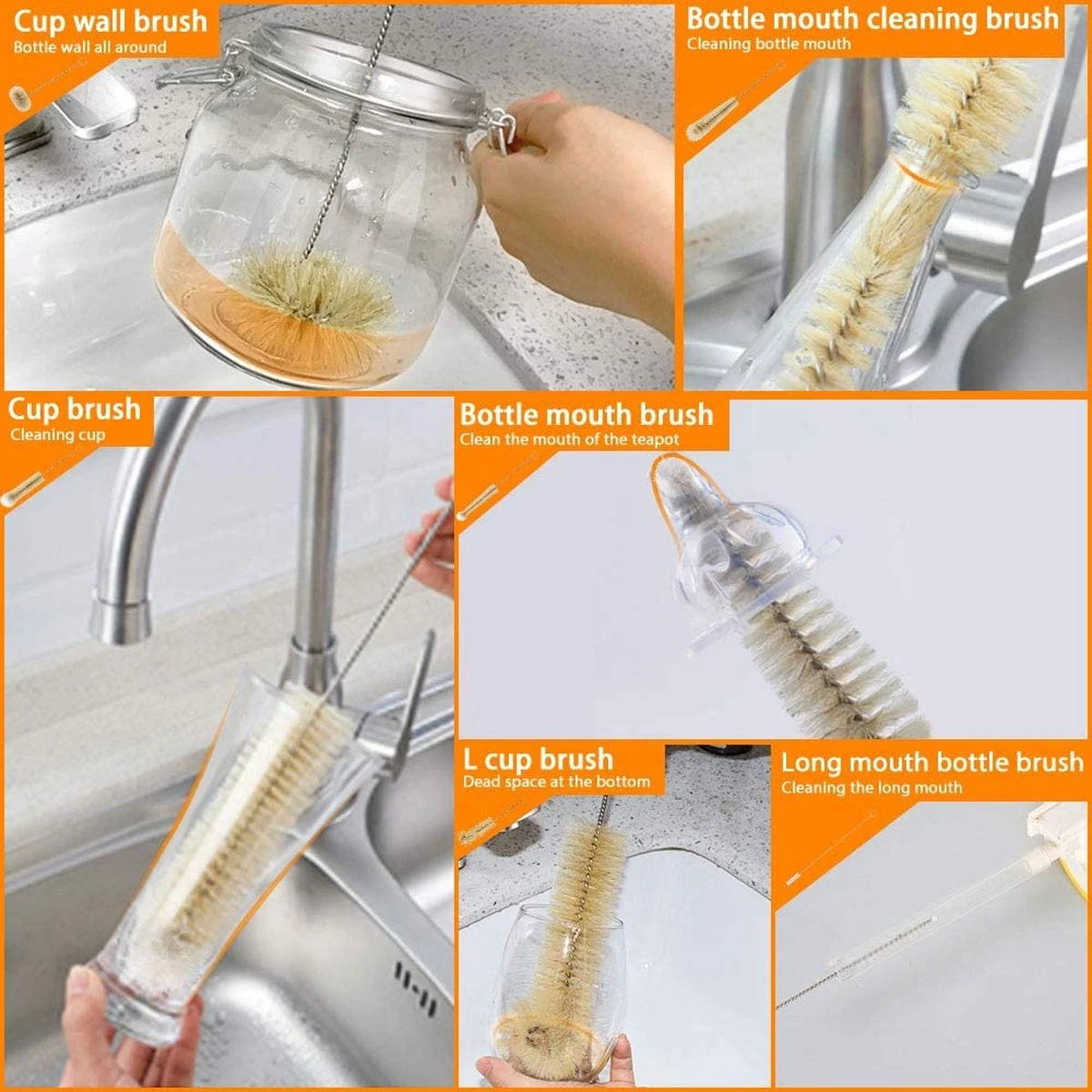 Cup wall brush
Bottle wall all around

Bottle mouth cleaning brush
Cleaning bottle mouth

Cup brush
Cleaning cup

Bottle mouth brush
Clean the mouth of the teapot

L cup brush
Dead space at the bottom

Long mouth bottle brush
Cleaning the long mouth