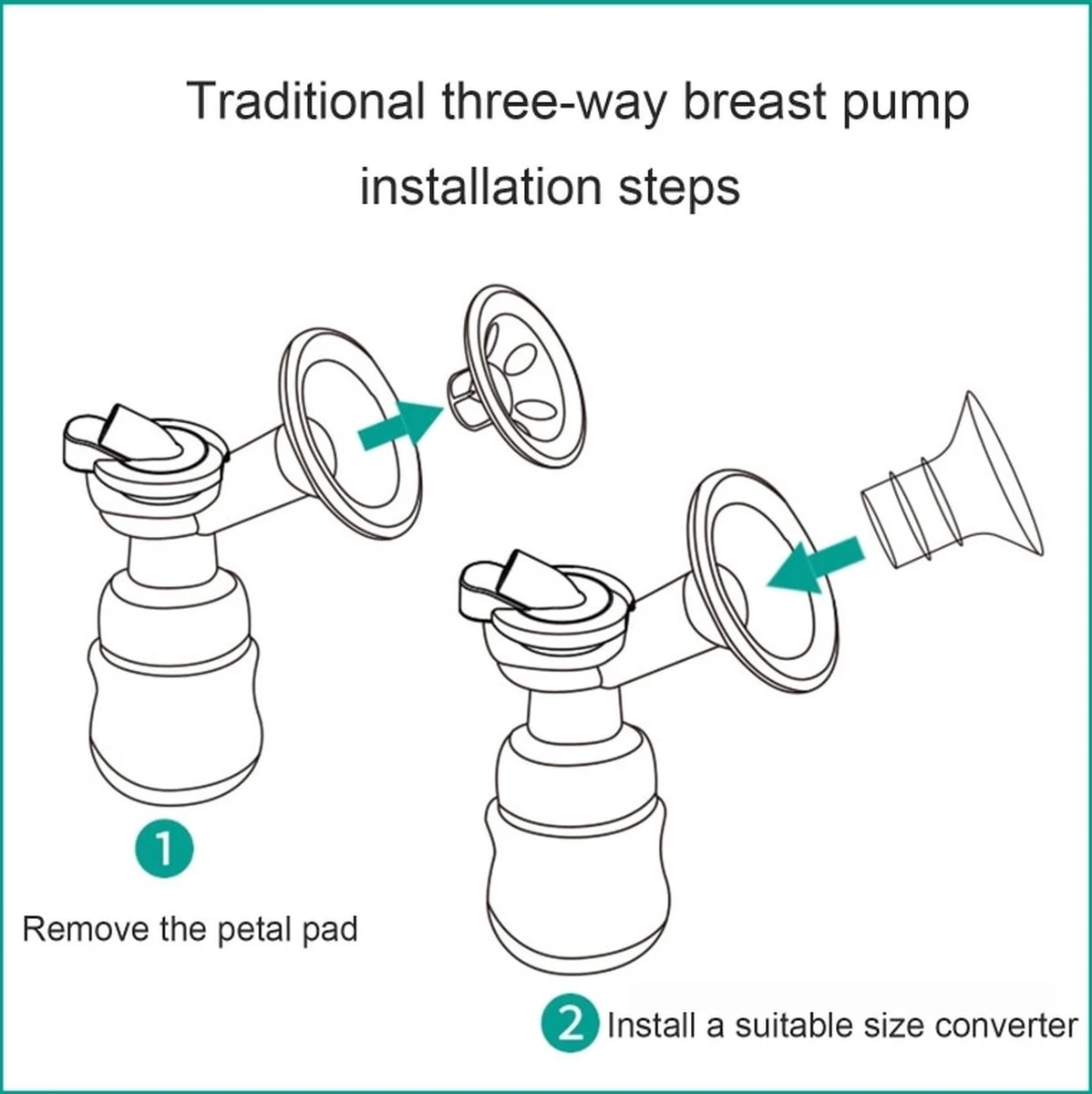 Traditional three-way breast pump installation steps

1

Remove the petal pad

2 Install a suitable size converter